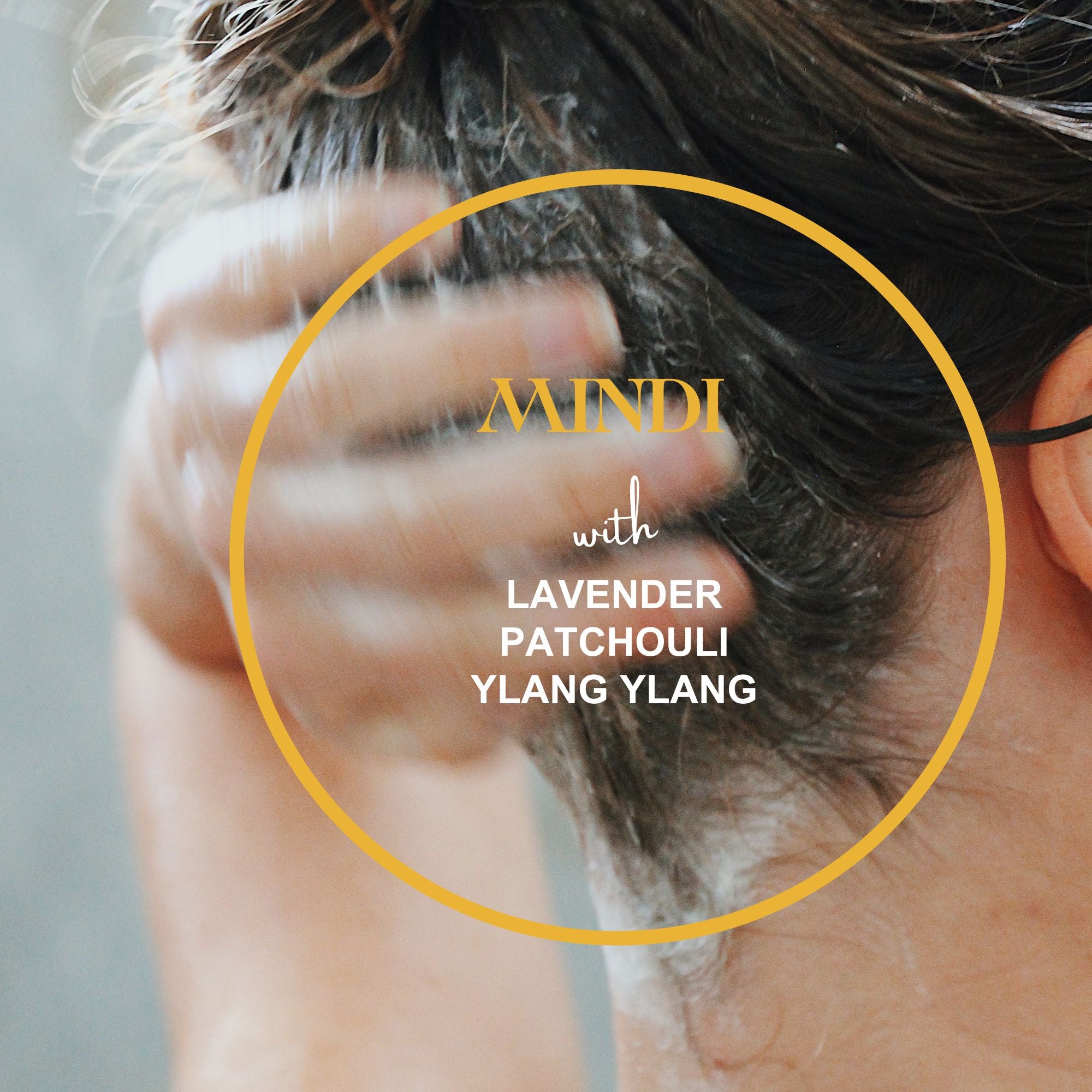 MINDI

with

LAVENDER
PATCHOULI
YLANG YLANG